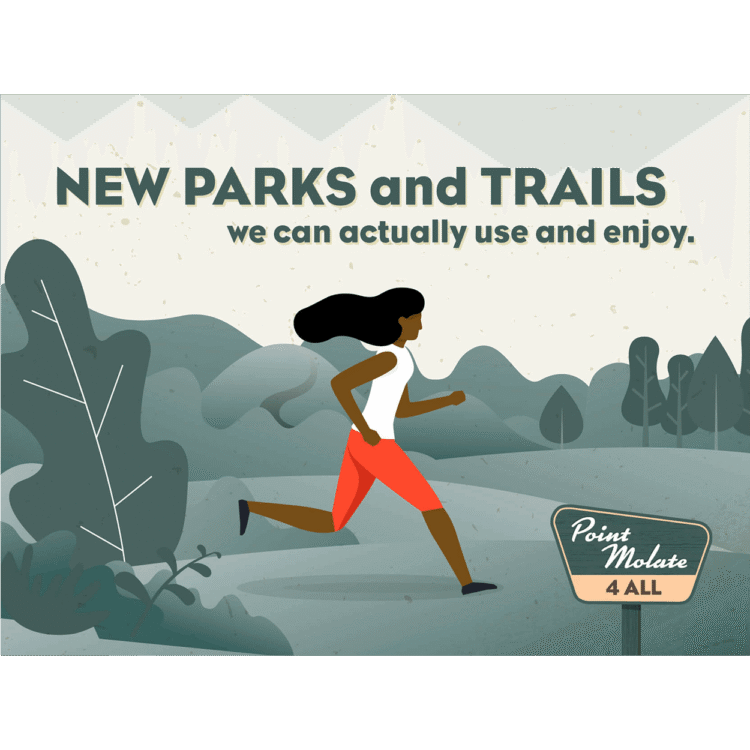 NEW PARKS and TRAILS
we can actually use and enjoy.

Point Molate
4 ALL